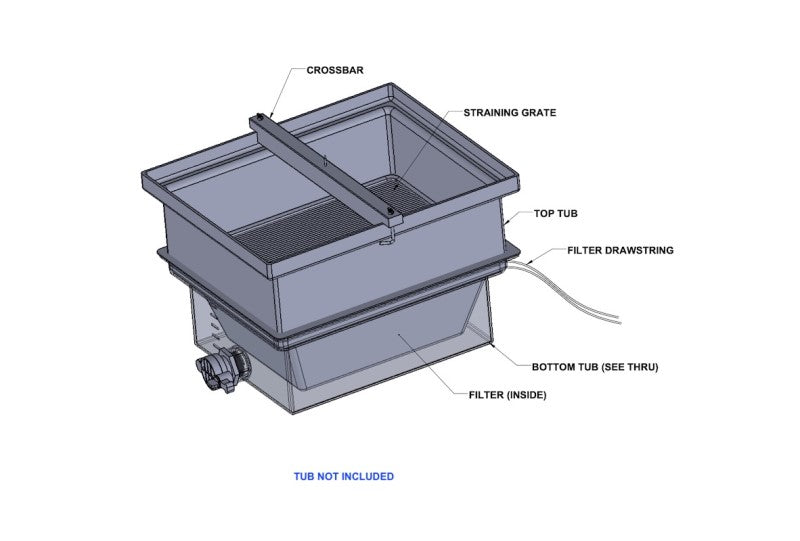 CROSSBAR

STRAINING GRATE

TOP TUB

FILTER DRAWSTRING

BOTTOM TUB (SEE THRU)

FILTER (INSIDE)

TUB NOT INCLUDED