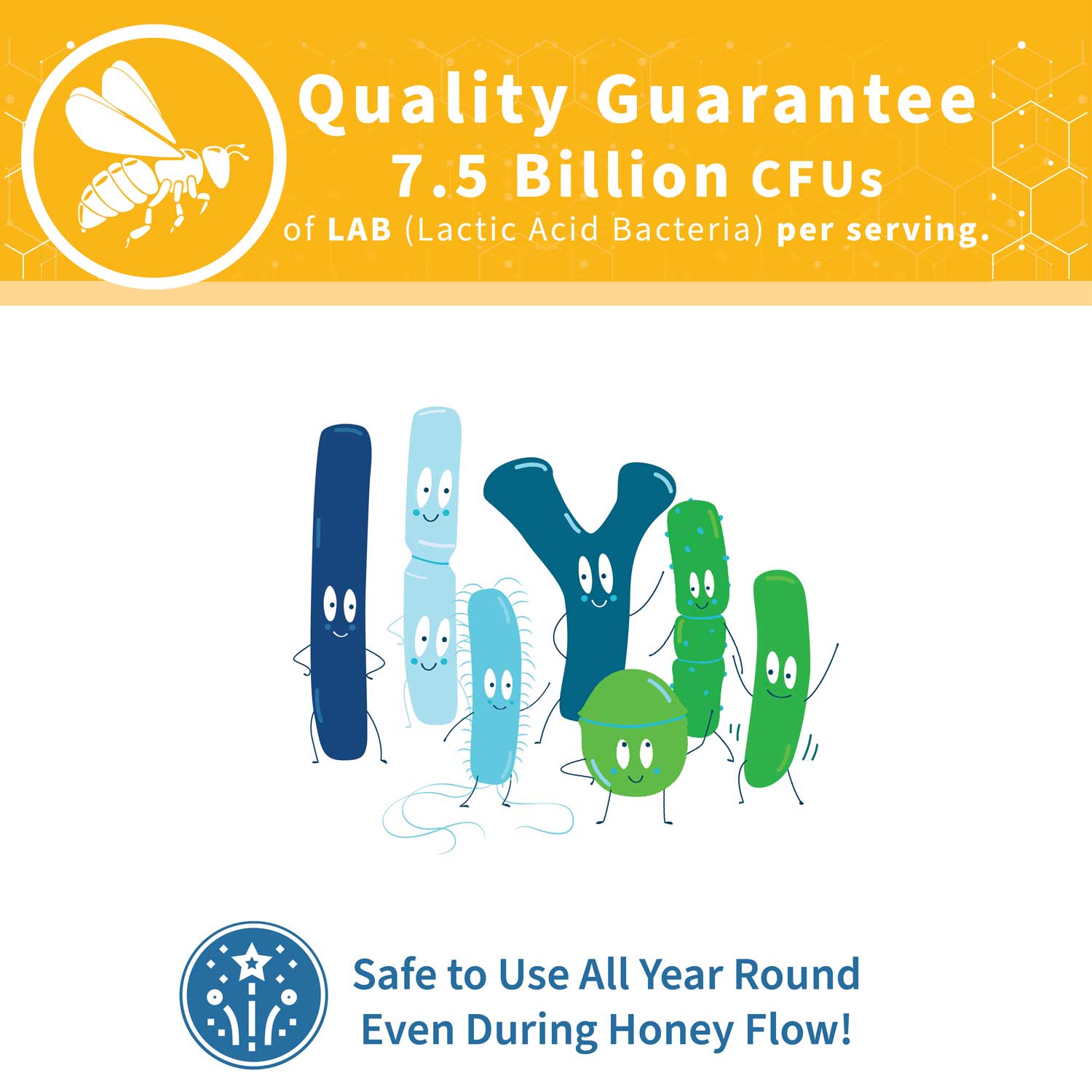 Quality Guarantee
7.5 Billion CFUs
of LAB (Lactic Acid Bacteria) per serving.

Safe to Use All Year Round
Even During Honey Flow!