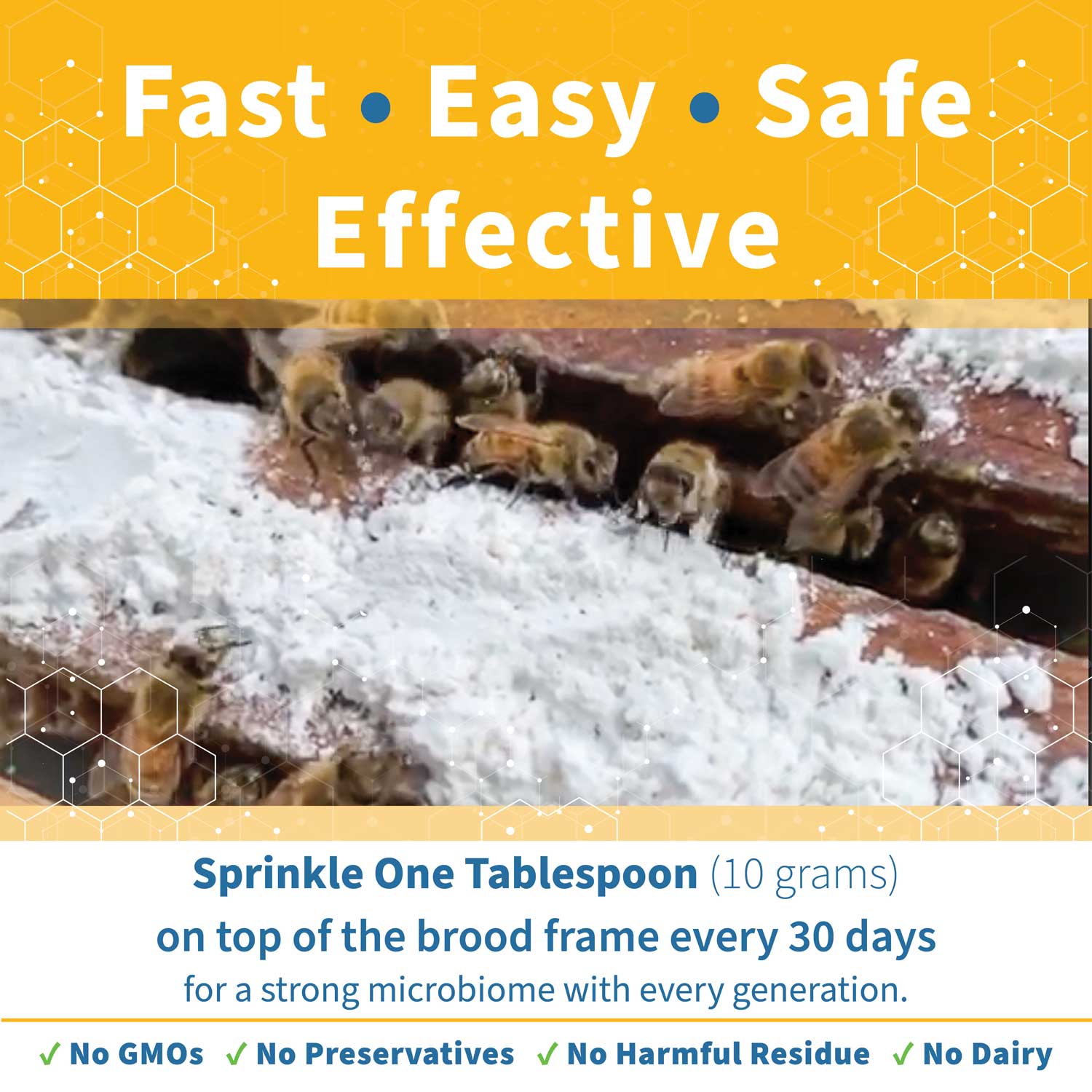 Fast • Easy • Safe
Effective

Sprinkle One Tablespoon (10 grams) on top of the brood frame every 30 days for a strong microbiome with every generation.

✓ No GMOs ✓ No Preservatives ✓ No Harmful Residue ✓ No Dairy