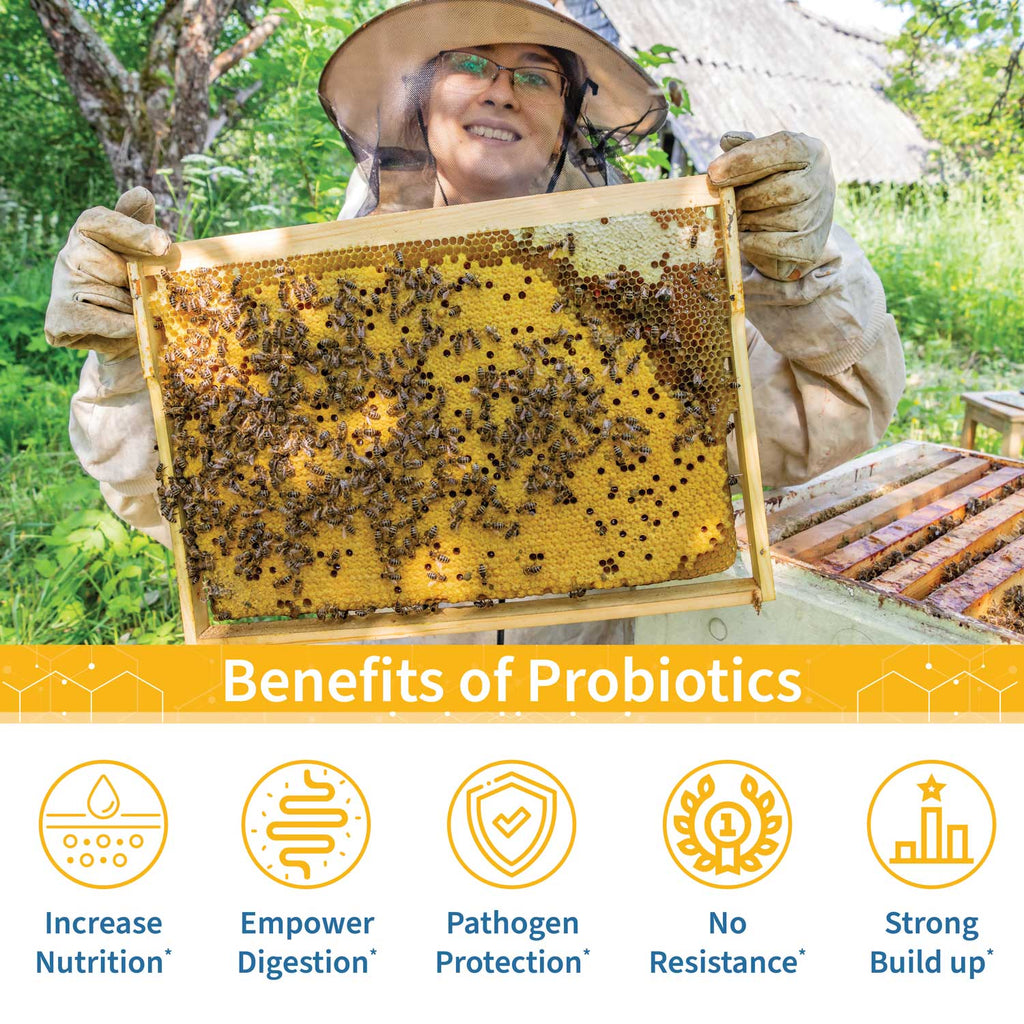 Benefits of Probiotics

1

Increase Nutrition*

Empower Digestion*

Pathogen Protection*

No Resistance*

Strong Build up*