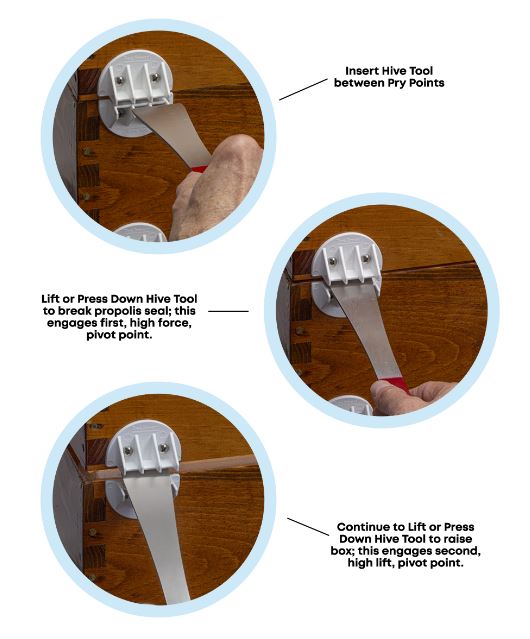 Insert Hive Tool between Pry Points

Lift or Press Down Hive Tool to break propolis seal; this engages first, high force, pivot point.

Continue to Lift or Press Down Hive Tool to raise box; this engages second, high lift, pivot point.