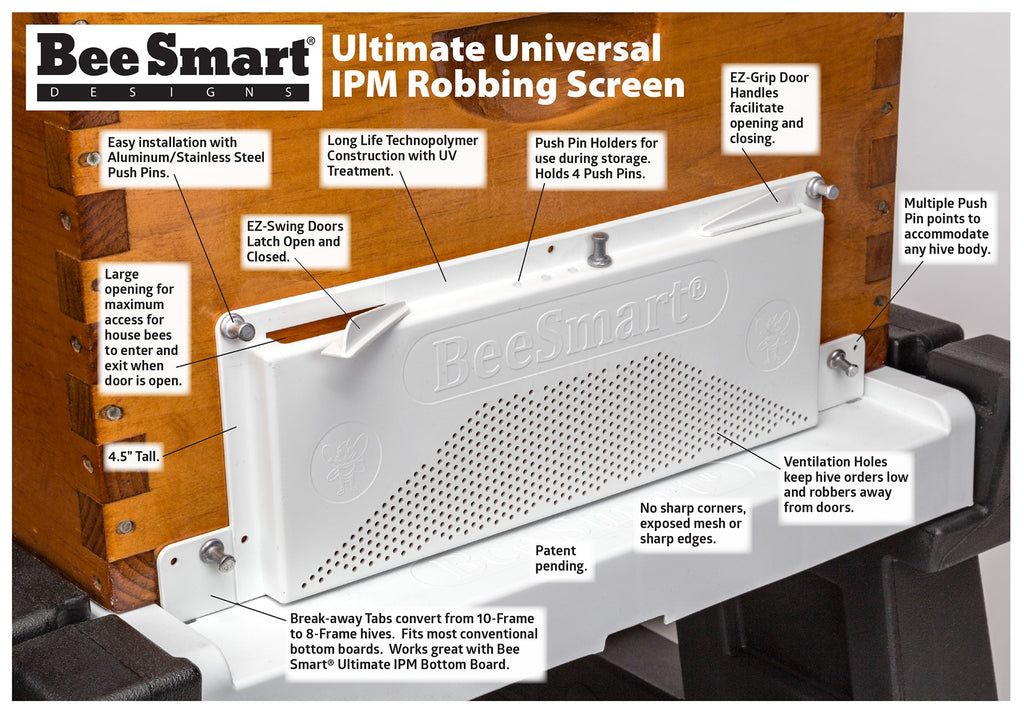 Bee Smart®
DESIGNS

Ultimate Universal IPM Robbing Screen

Easy installation with Aluminum/Stainless Steel Push Pins.

Long Life Technopolymer Construction with UV Treatment.

Push Pin Holders for use during storage. Holds 4 Push Pins.

EZ-Grip Door Handles facilitate opening and closing.

Multiple Push Pin points to accommodate any hive body.

EZ-Swing Doors Latch Open and Closed.

Large opening for maximum access for house bees to enter and exit when door is open.

BeeSmart®

4.5" Tall.

Ventilation Holes keep hive orders low and robbers away from doors.

No sharp corners, exposed mesh or sharp edges.

Patent pending.

Break-away Tabs convert from 10-Frame to 8-Frame hives. Fits most conventional bottom boards. Works great with Bee Smart® Ultimate IPM Bottom Board.